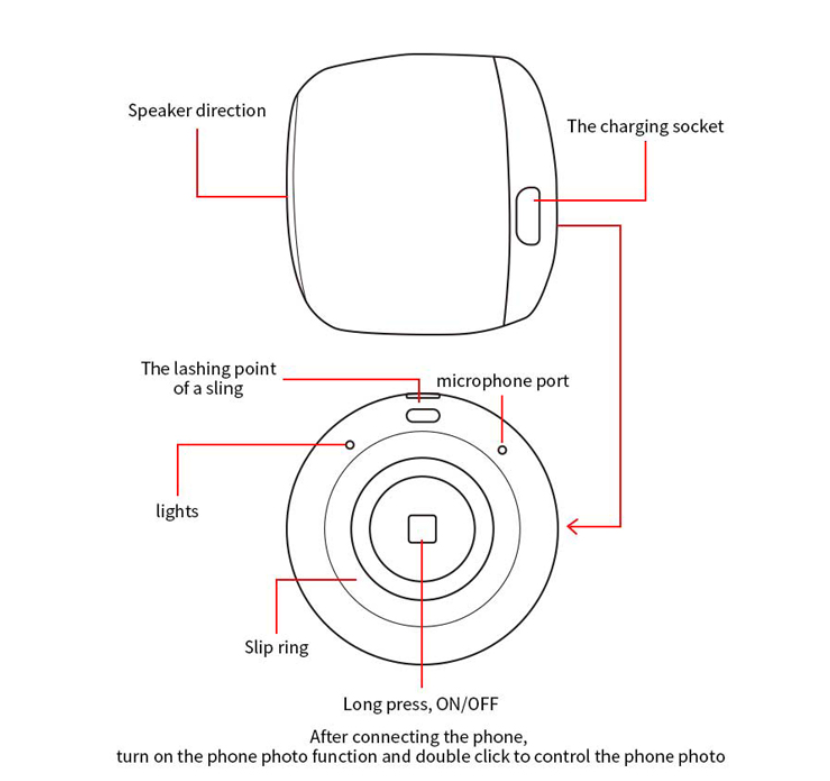 Speaker direction

The charging socket

The lashing point of a sling

microphone port

lights

Slip ring

Long press, ON/OFF

After connecting the phone,
turn on the phone photo function and double click to control the phone photo