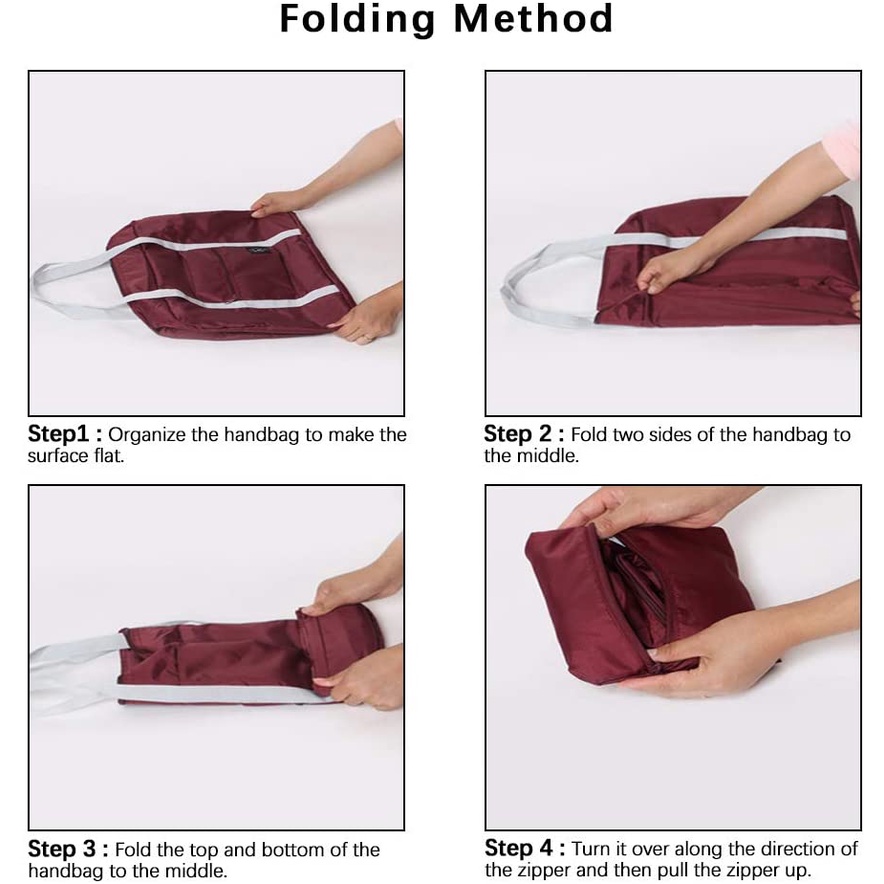 Folding Method

Step1 : Organize the handbag to make the surface flat.

Step 2 : Fold two sides of the handbag to the middle.

Step 3 : Fold the top and bottom of the handbag to the middle.

Step 4 : Turn it over along the direction of the zipper and then pull the zipper up.