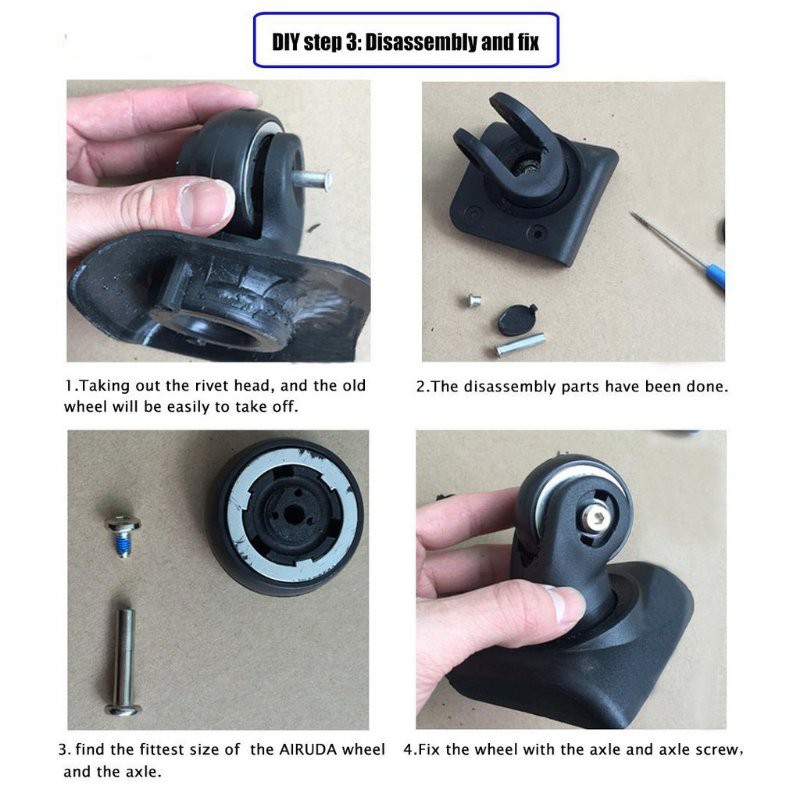 DIY step 3: Disassembly and fix

1.Taking out the rivet head, and the old wheel will be easily to take off.

2.The disassembly parts have been done.

3. find the fittest size of the AIRUDA wheel and the axle.

4.Fix the wheel with the axle and axle screw,